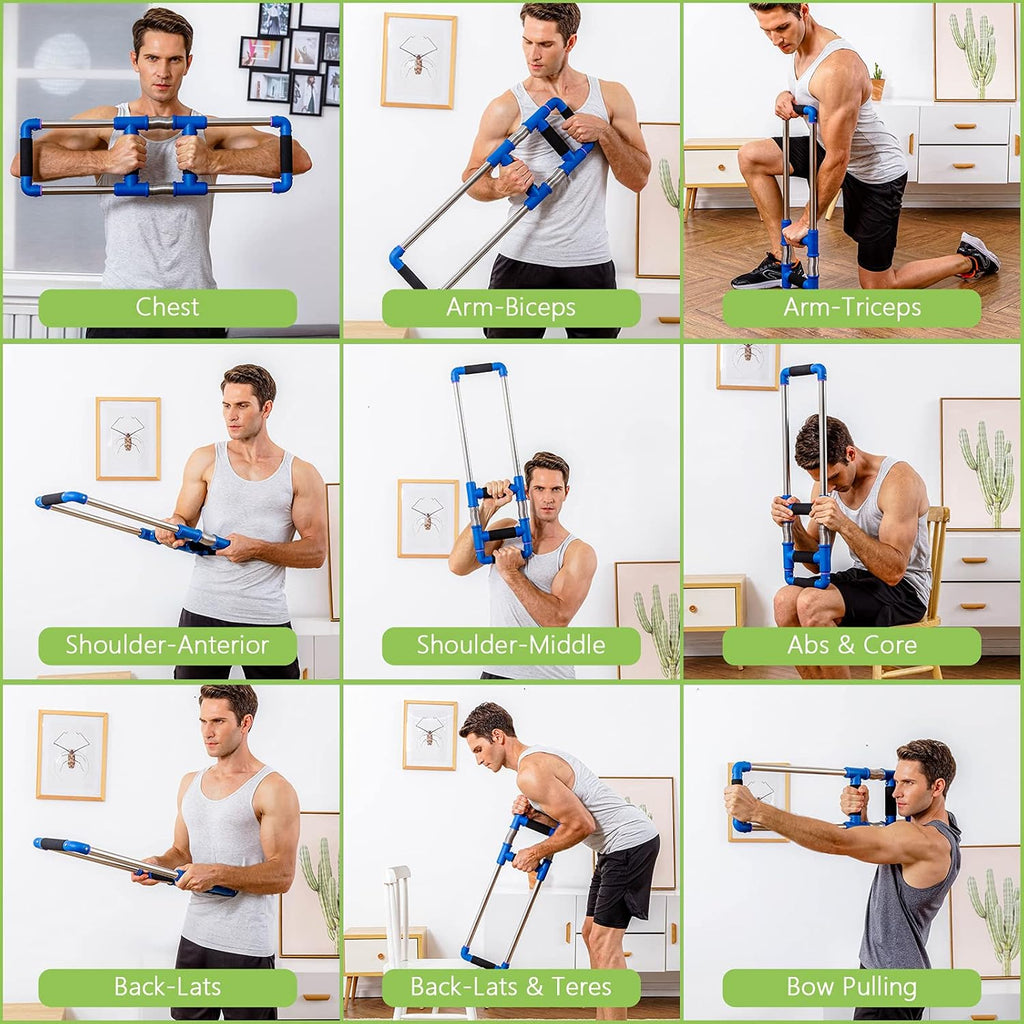 Chest

Arm-Biceps

Arm-Triceps

Shoulder-Anterior

Shoulder-Middle

Abs & Core

Back-Lats

Back-Lats & Teres

Bow Pulling